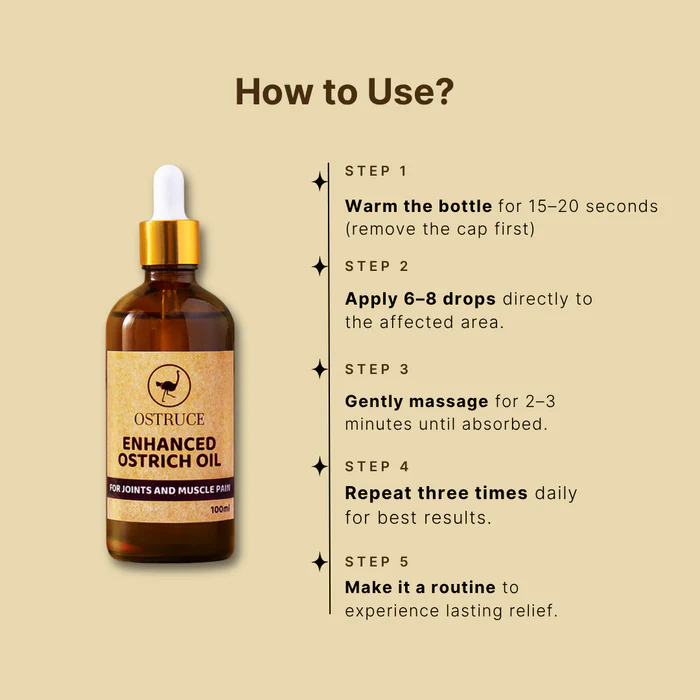 How to Use?

OSTRUCE
ENHANCED OSTRICH OIL
FOR JOINTS AND MUSCLE PAIN
100ml

STEP 1
Warm the bottle for 15–20 seconds (remove the cap first)

STEP 2
Apply 6–8 drops directly to the affected area.

STEP 3
Gently massage for 2–3 minutes until absorbed.

STEP 4
Repeat three times daily for best results.

STEP 5
Make it a routine to experience lasting relief.